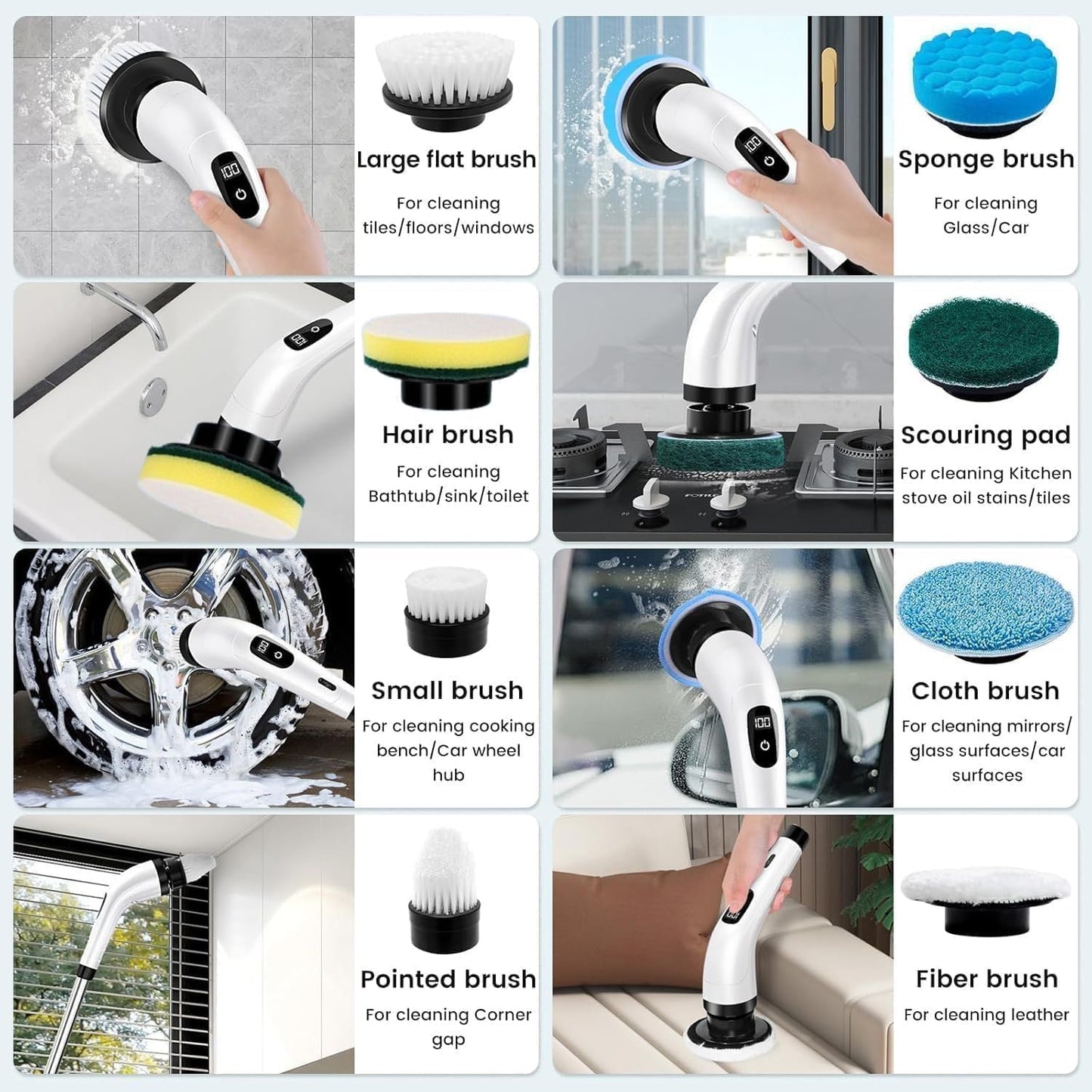 100

Large flat brush

For cleaning tiles/floors/windows

100

Sponge brush

For cleaning Glass/Car

Hair brush

For cleaning Bathtub/sink/toilet

Scouring pad

For cleaning Kitchen stove oil stains/tiles

Small brush

For cleaning cooking bench/Car wheel hub

100

Cloth brush

For cleaning mirrors/ glass surfaces/car surfaces

Pointed brush

For cleaning Corner gap

Fiber brush

For cleaning leather